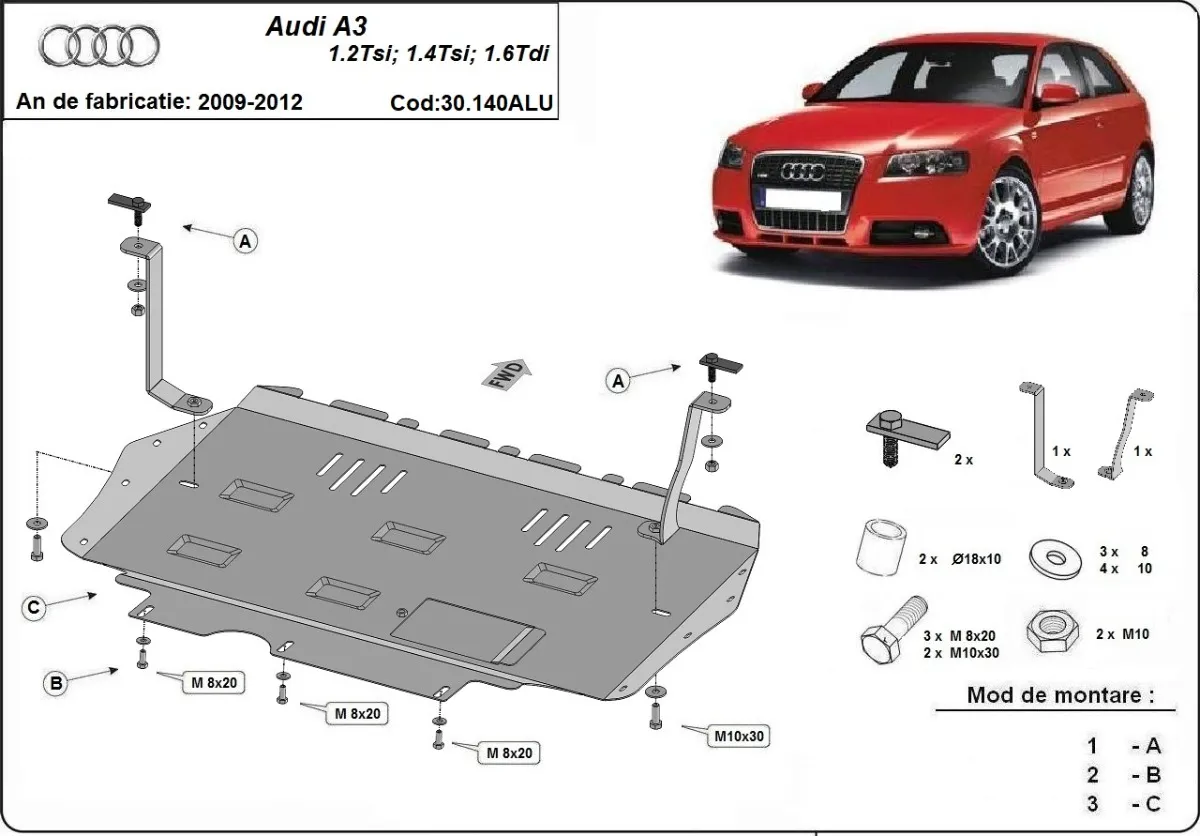 Audi A3
1.2Tsi; 1.4Tsi; 1.6Tdi

An de fabricatie: 2009-2012

Cod:30.140ALU

A

FWD

A

C

B

M 8x20

M 8x20

M 8x20

M10x30

2 x

1 x

1 x

2 x Ø18x10

3 x 8
4 x 10

3 x M 8x20
2 x M10x30

2 x M10

Mod de montare :

1 - A
2 - B
3 - C