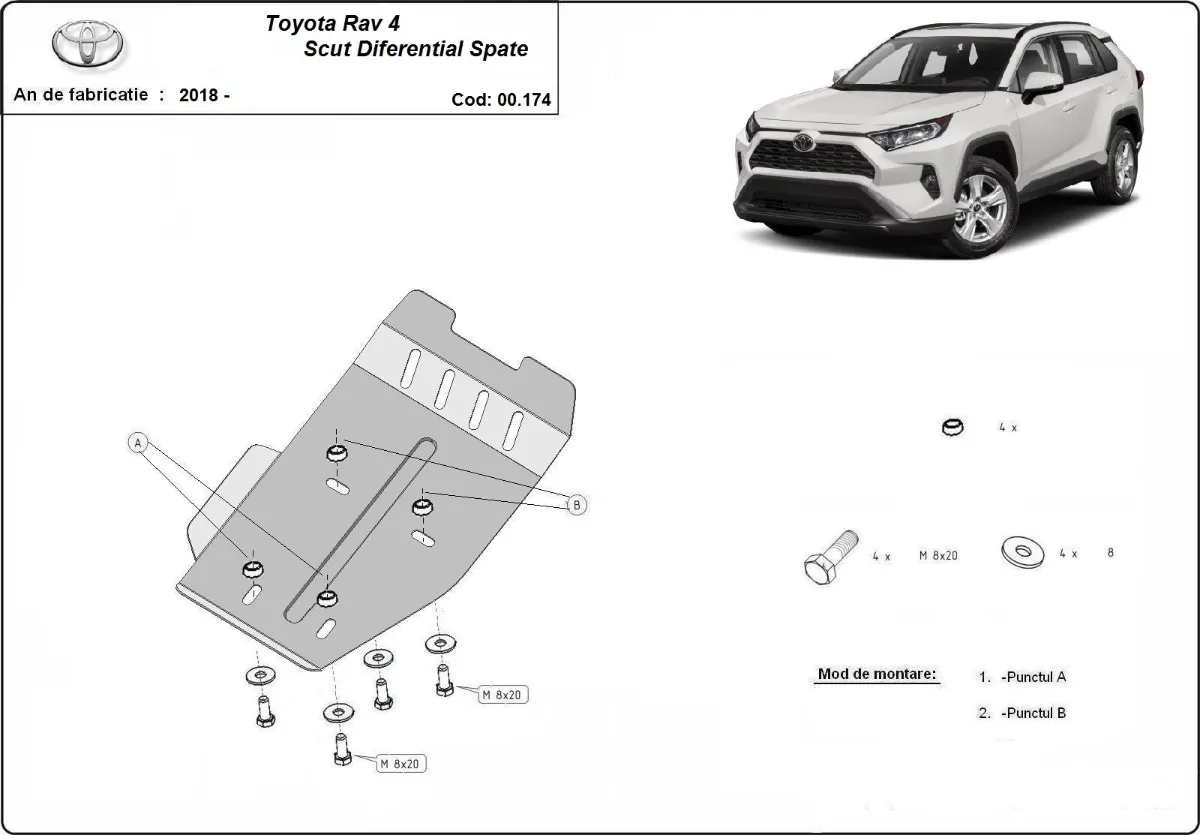 Toyota Rav 4
Scut Diferential Spate

An de fabricatie : 2018 -

Cod: 00.174

A

B

M 8x20

M 8x20

4 x

4 x M 8x20

4 x 8

Mod de montare:

1. -Punctul A

2. -Punctul B