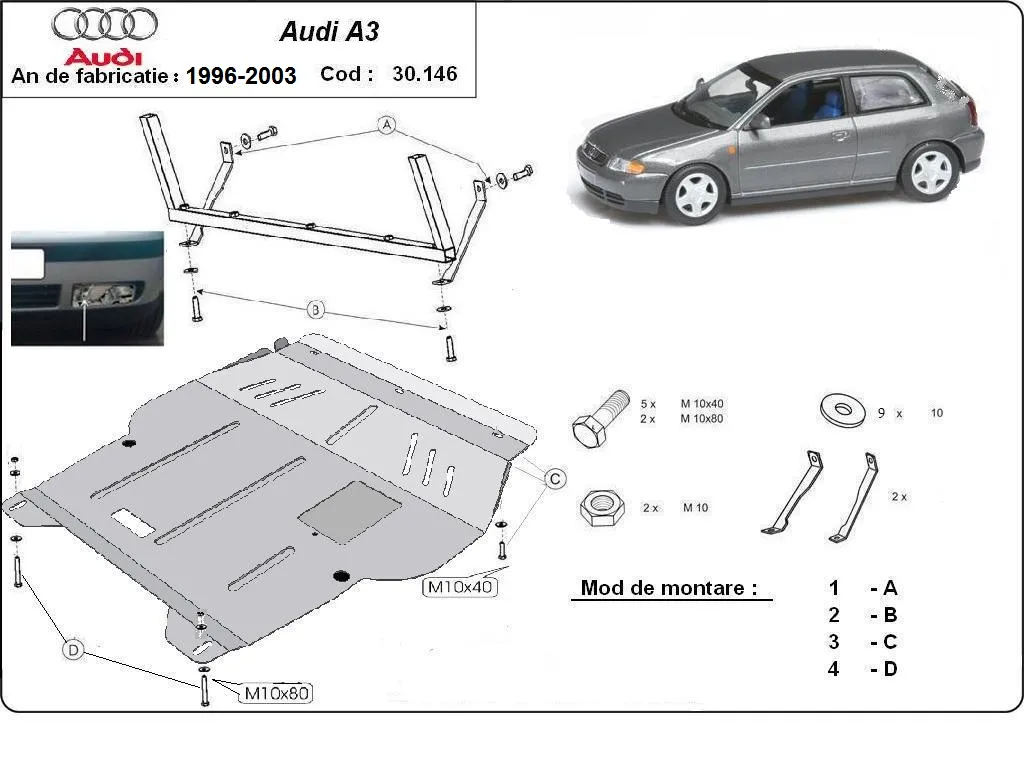 Audi

Audi A3

An de fabricatie : 1996-2003 Cod : 30.146

A

B

C

D

M10x40

M10x80

5 x M 10x40
2 x M 10x80

9 x 10

2 x M 10

2 x

Mod de montare :

1 - A
2 - B
3 - C
4 - D