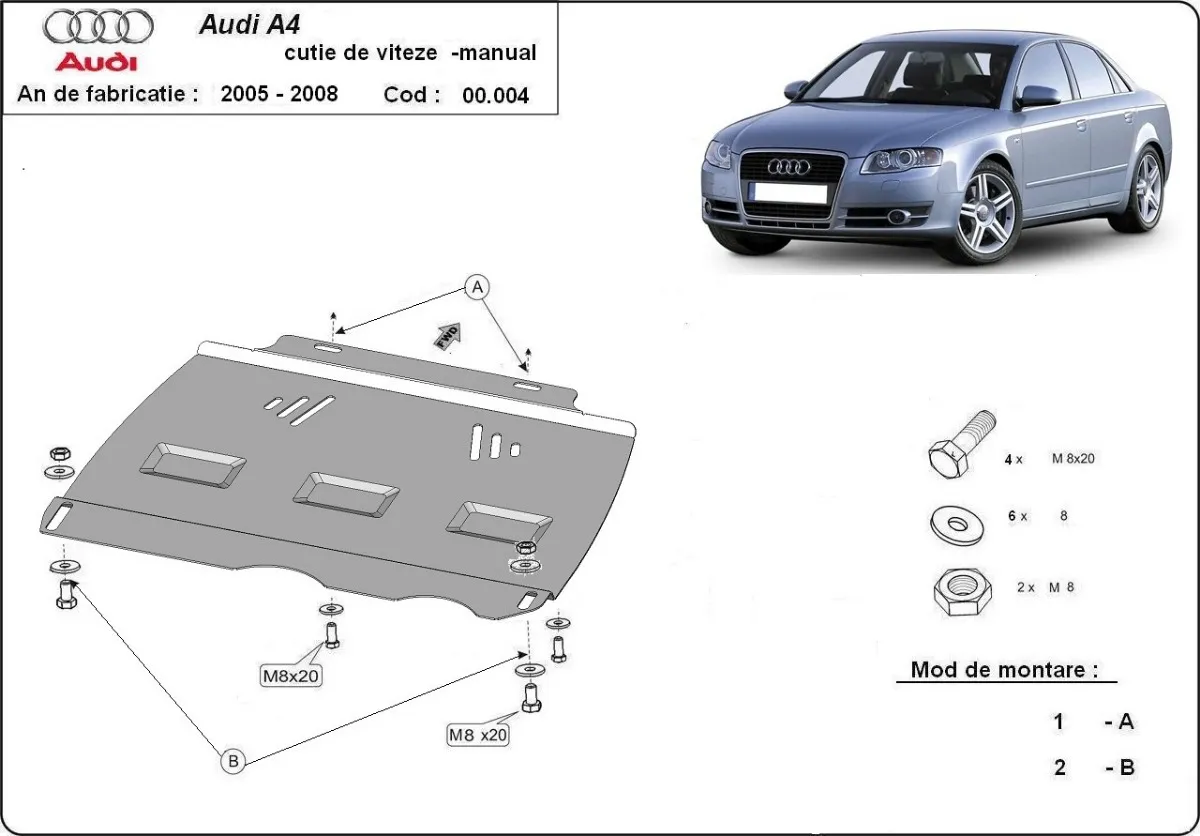 Audi

Audi A4
cutie de viteze -manual

An de fabricatie : 2005 - 2008 Cod : 00.004

A

FWD

M8x20

M8 x20

B

4 x M 8x20

6 x 8

2 x M 8

Mod de montare :

1 - A

2 - B