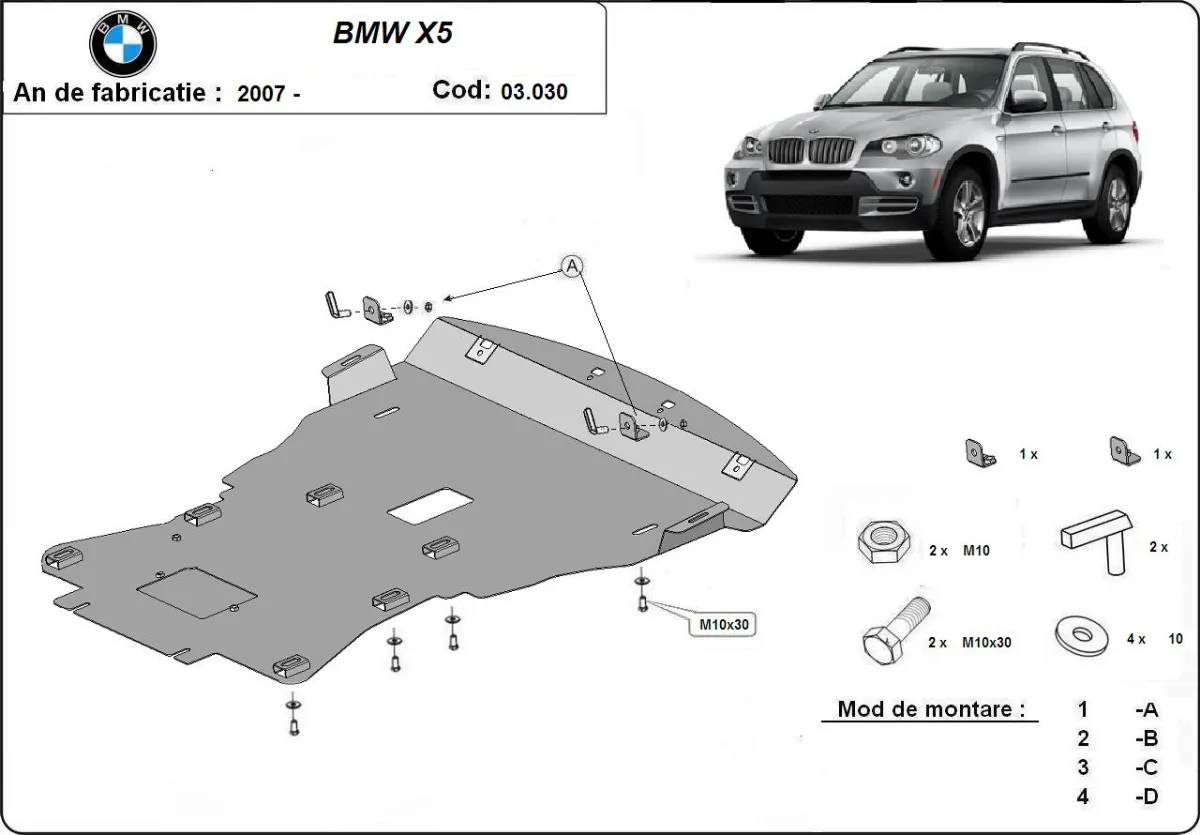 BMW

BMW X5

An de fabricatie : 2007 -

Cod: 03.030

A

M10x30

1 x

1 x

2 x M10

2 x

2 x M10x30

4 x 10

Mod de montare :

1 -A
2 -B
3 -C
4 -D