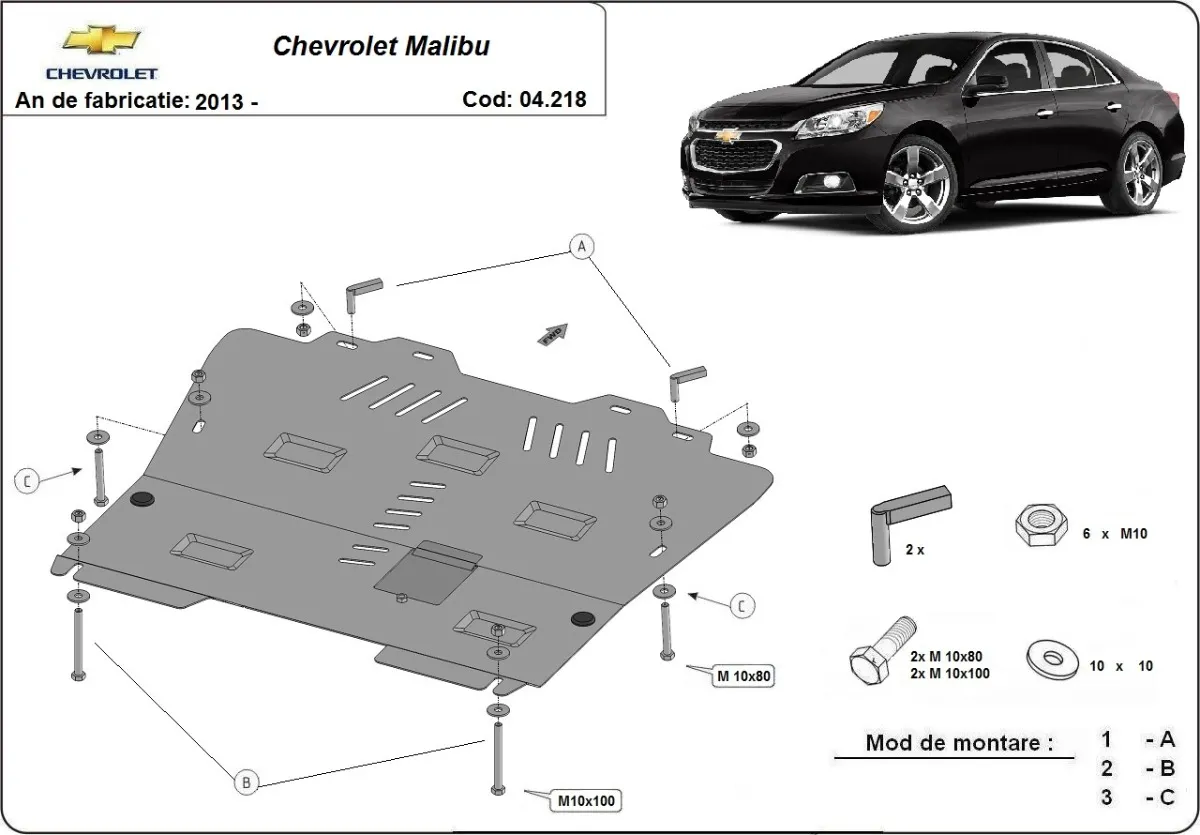 CHEVROLET

Chevrolet Malibu

An de fabricatie: 2013 -

Cod: 04.218

A

FWD

C

C

M 10x80

B

M10x100

2 x

6 x M10

2x M 10x80
2x M 10x100

10 x 10

Mod de montare :

1 - A
2 - B
3 - C