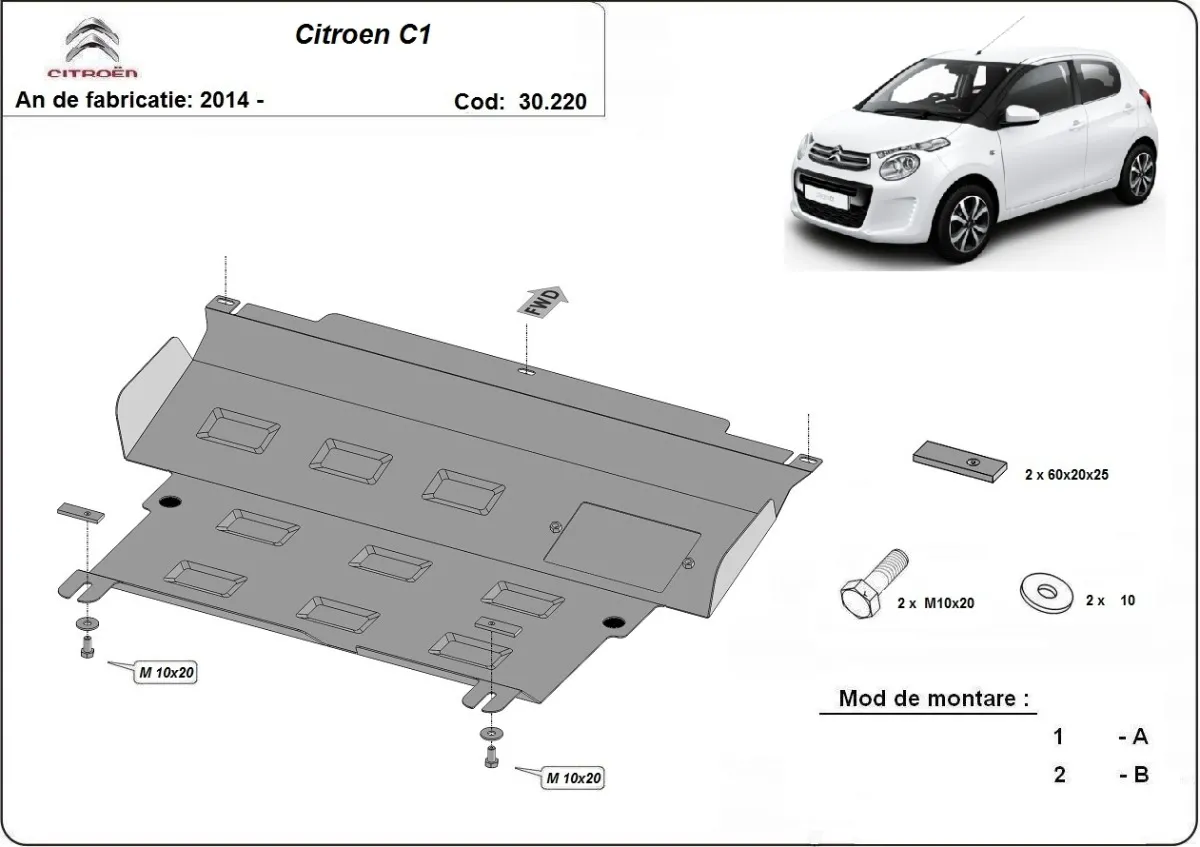 CITROËN

Citroen C1

An de fabricatie: 2014 -

Cod: 30.220

FWD

2 x 60x20x25

2 x M10x20

2 x 10

M 10x20

M 10x20

Mod de montare :

1 - A

2 - B