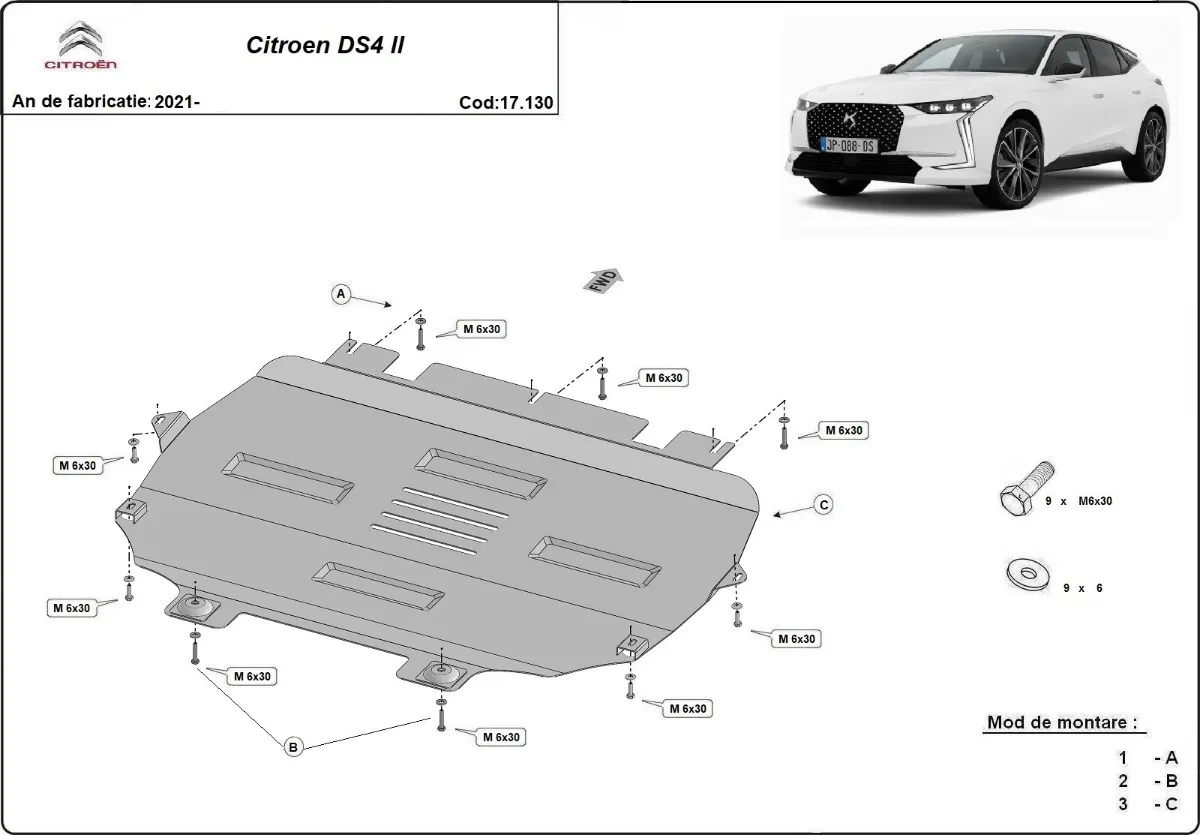 CITROËN

Citroen DS4 II

An de fabricatie: 2021-

Cod:17.130

JP-088-DS

FWD

A

M 6x30

M 6x30

M 6x30

M 6x30

C

M 6x30

M 6x30

M 6x30

M 6x30

M 6x30

B

9 x M6x30

9 x 6

Mod de montare :

1 - A
2 - B
3 - C