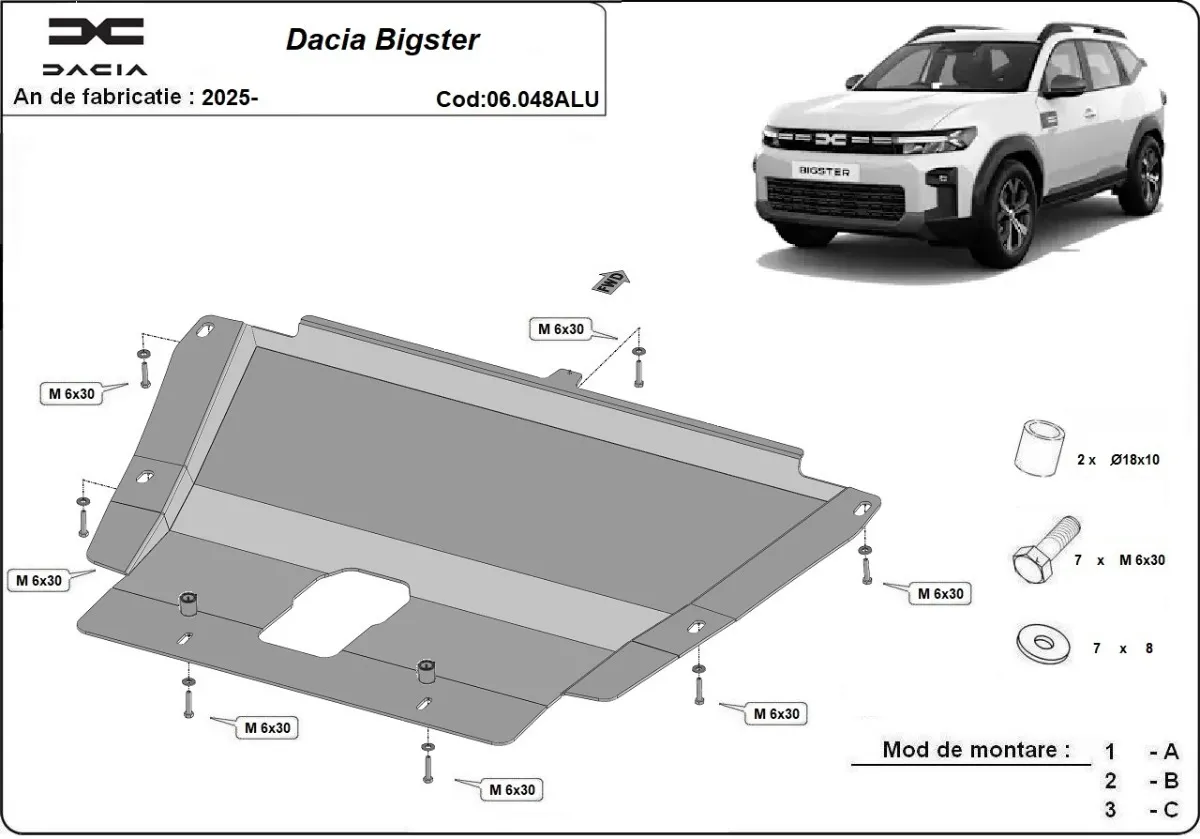 DACIA
Dacia Bigster
An de fabricatie : 2025-
Cod:06.048ALU

BIGSTER

FWD

M 6x30
M 6x30
M 6x30
M 6x30
M 6x30
M 6x30
M 6x30

2 x Ø18x10
7 x M 6x30
7 x 8

Mod de montare : 1 - A
2 - B
3 - C