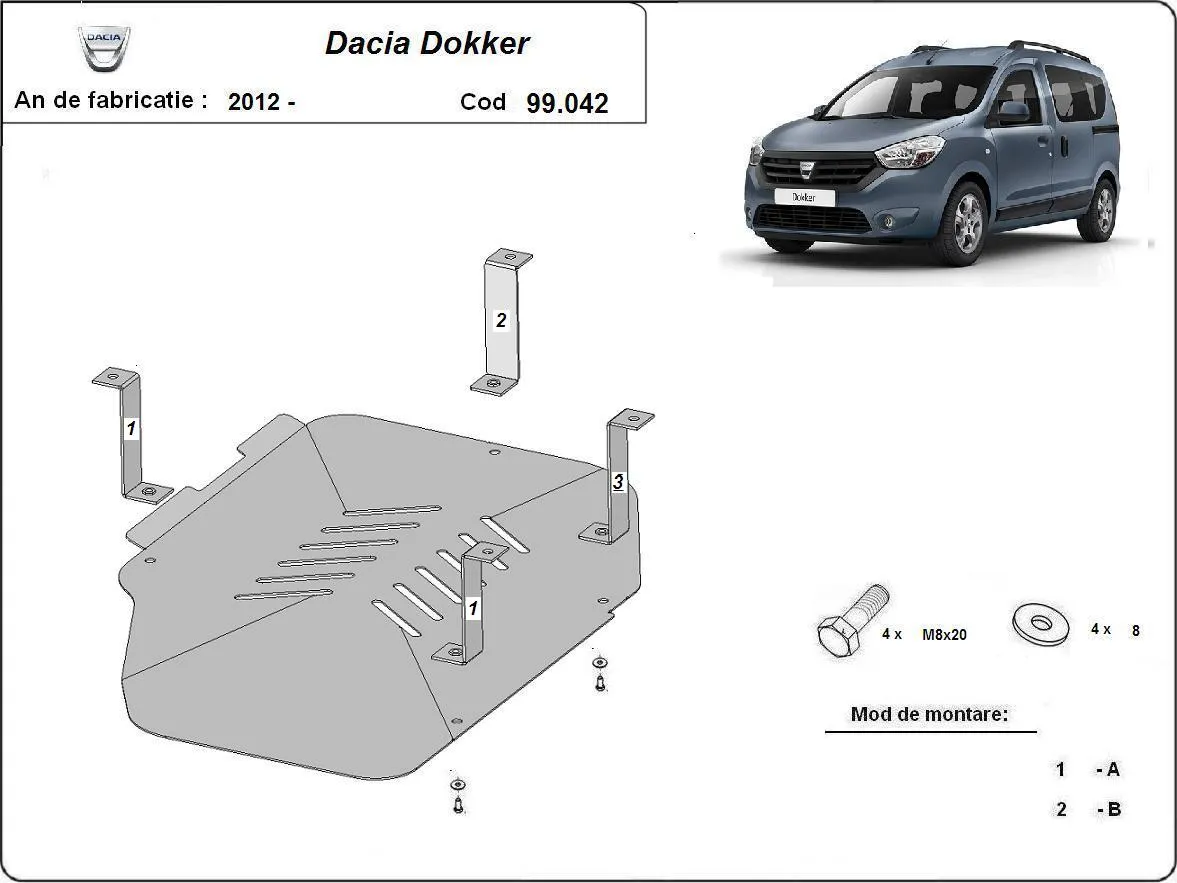 DACIA

Dacia Dokker

An de fabricatie : 2012 -

Cod 99.042

Dokker

2

1

3

1

4 x M8x20

4 x 8

Mod de montare:

1 - A

2 - B