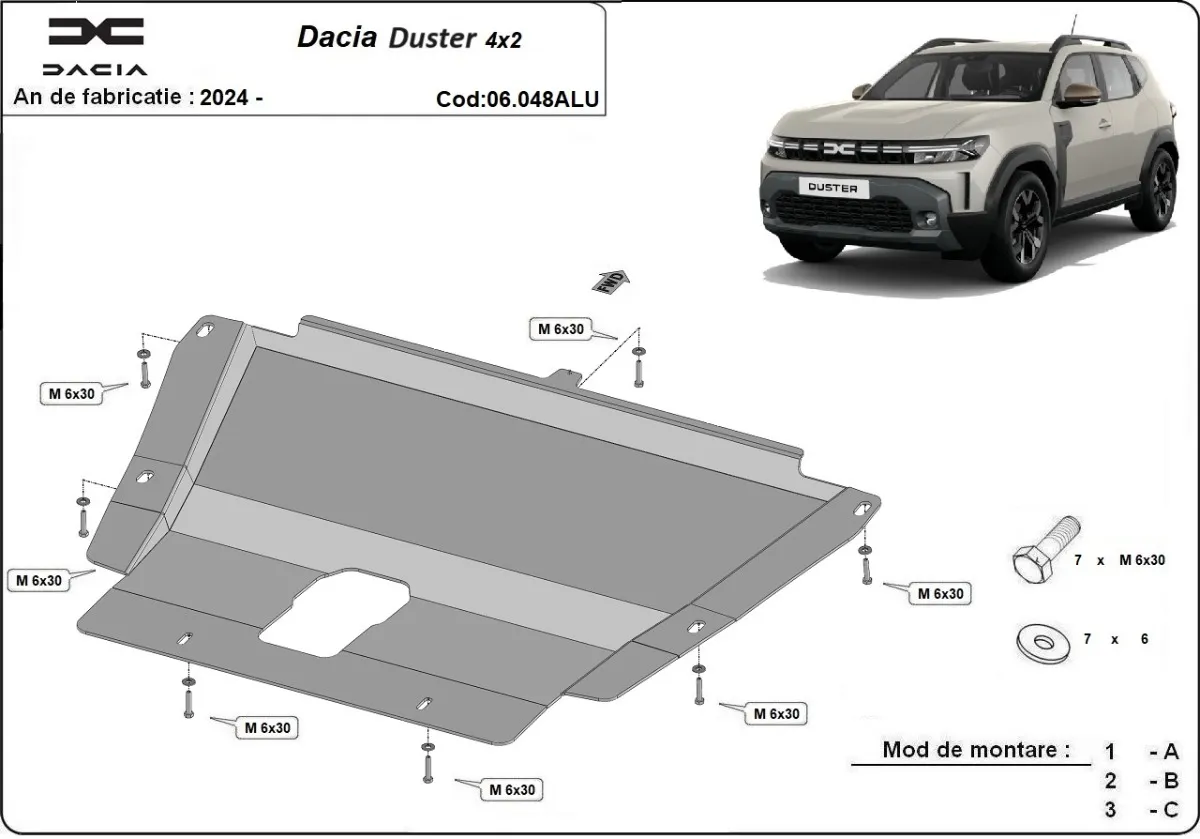 DACIA

Dacia Duster 4x2

An de fabricatie : 2024 -

Cod:06.048ALU

DUSTER

FWD

M 6x30

M 6x30

M 6x30

M 6x30

M 6x30

M 6x30

M 6x30

7 x M 6x30

7 x 6

Mod de montare : 1 - A
2 - B
3 - C