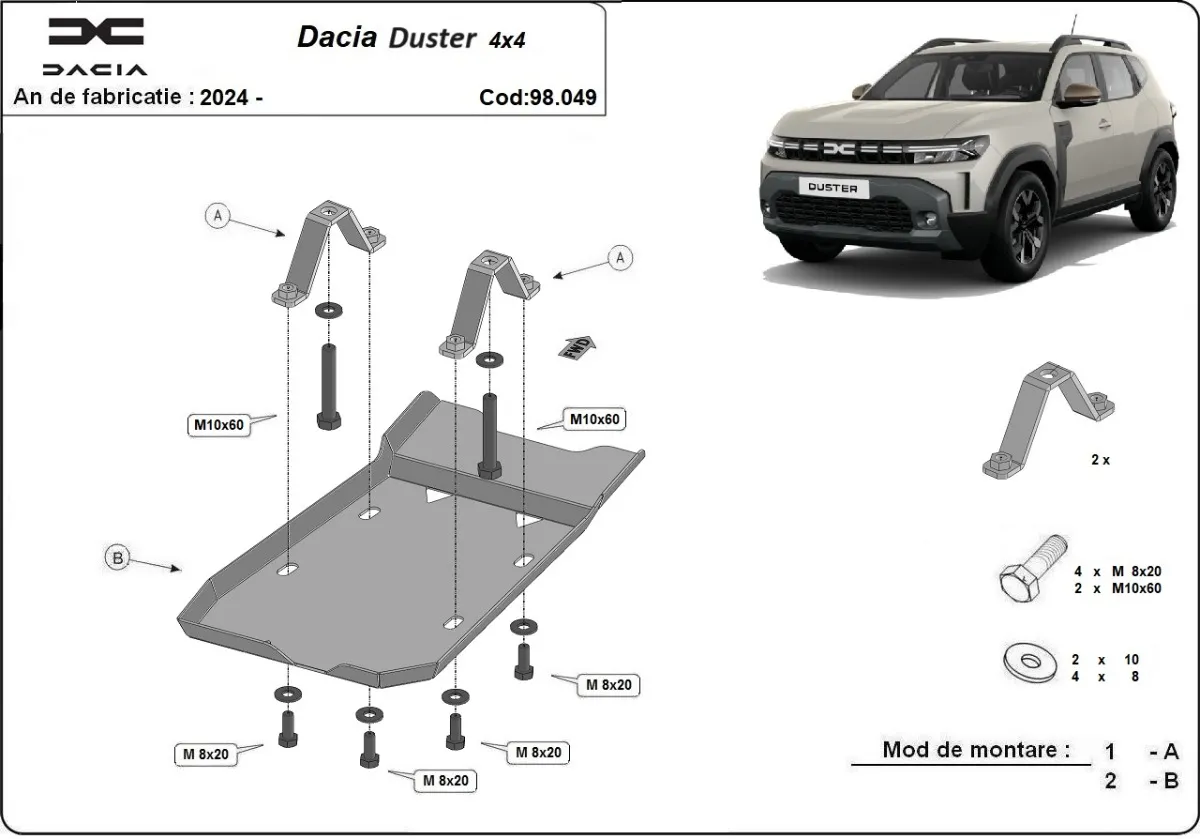 DACIA

Dacia Duster 4x4

An de fabricatie : 2024 -

Cod:98.049

DUSTER

A

A

FWD

M10x60

M10x60

B

M 8x20

M 8x20

M 8x20

M 8x20

2 x

4 x M 8x20
2 x M10x60

2 x 10
4 x 8

Mod de montare : 1 - A
2 - B