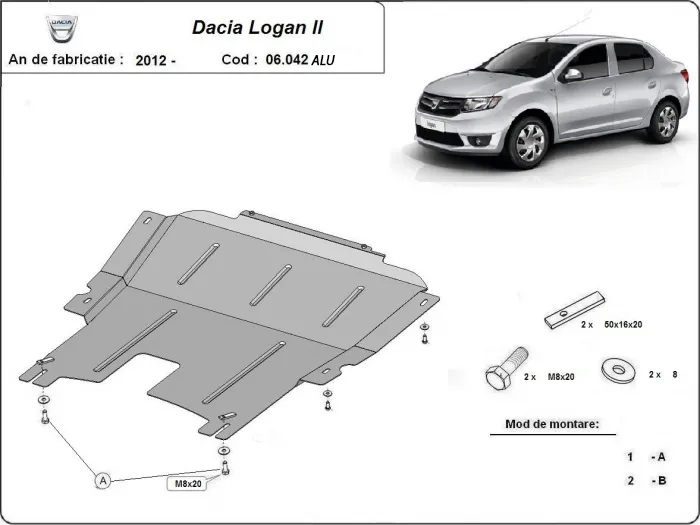 DACIA

Dacia Logan II

An de fabricatie : 2012 - Cod : 06.042 ALU

2 x 50x16x20

2 x M8x20

2 x 8

Mod de montare:

1 - A

2 - B

A

M8x20