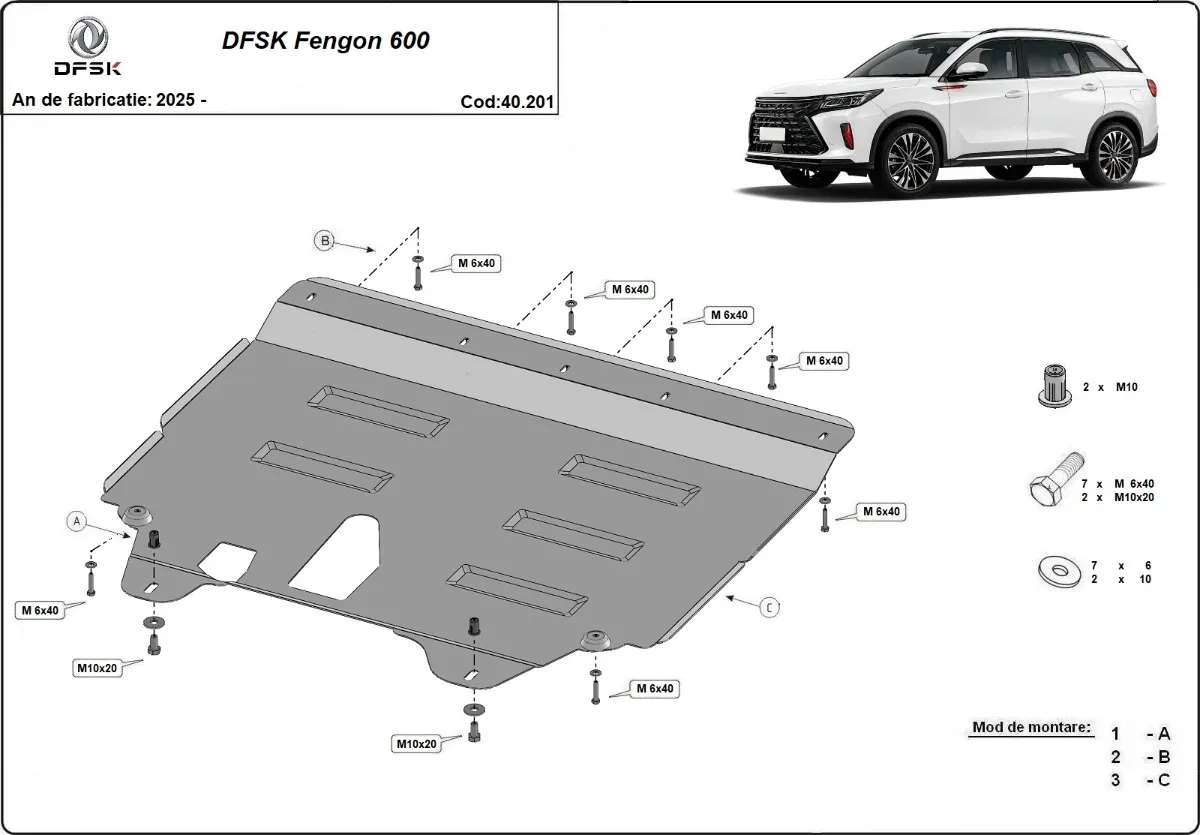 DFSK

DFSK Fengon 600

An de fabricatie: 2025 -

Cod:40.201

B

M 6x40

M 6x40

M 6x40

M 6x40

M 6x40

A

M 6x40

M10x20

M 6x40

M10x20

C

2 x M10

7 x M 6x40
2 x M10x20

7 x 6
2 x 10

Mod de montare:
1 - A
2 - B
3 - C