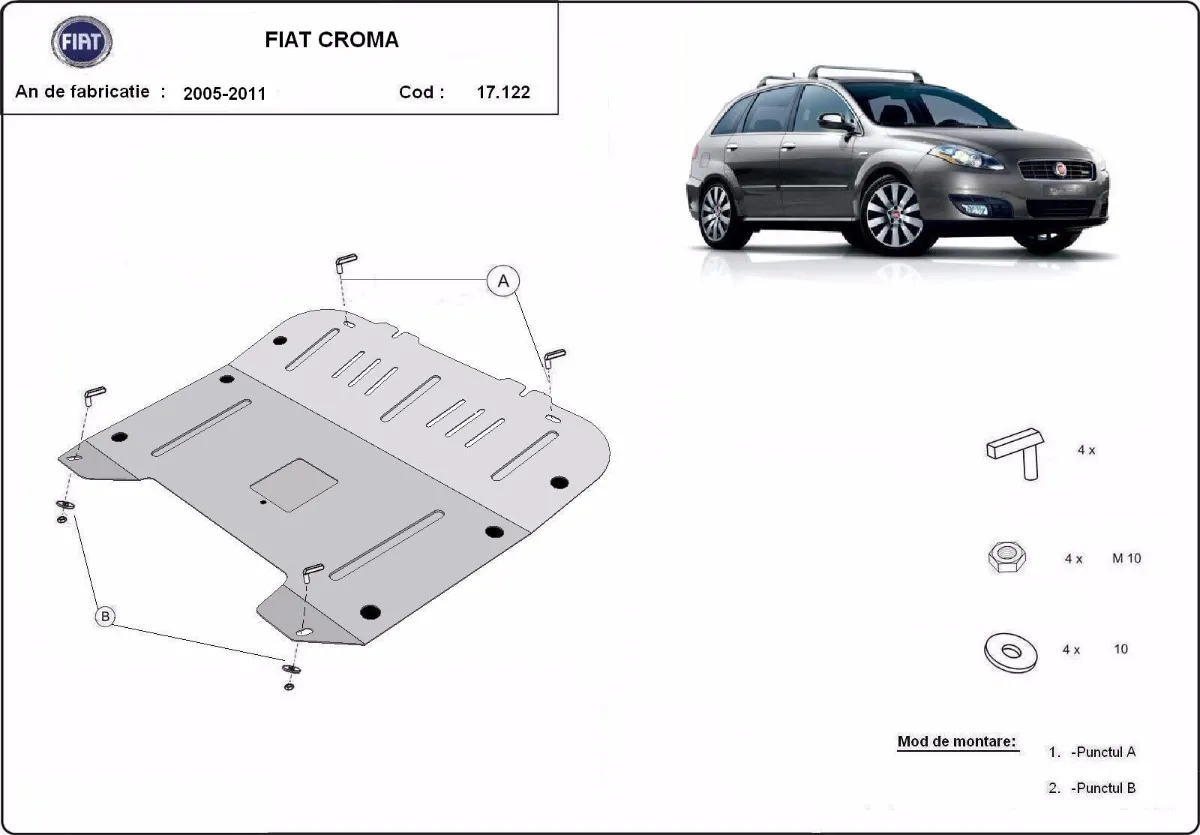 FIAT

FIAT CROMA

An de fabricatie : 2005-2011 Cod : 17.122

A

B

4 x

4 x M 10

4 x 10

Mod de montare:

1. -Punctul A

2. -Punctul B