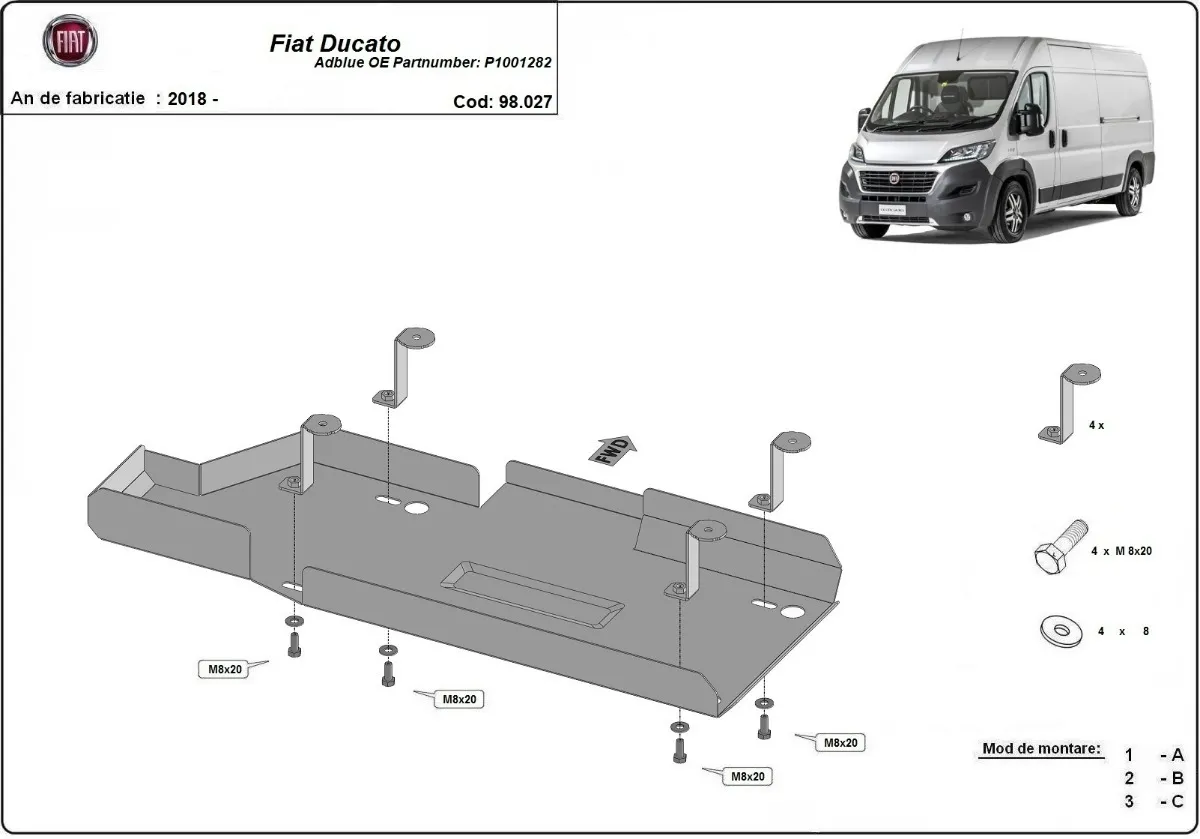 FIAT

Fiat Ducato
Adblue OE Partnumber: P1001282

An de fabricatie : 2018 -

Cod: 98.027

FWD

4 x

4 x M 8x20

4 x 8

M8x20

M8x20

M8x20

M8x20

Mod de montare:
1 - A
2 - B
3 - C