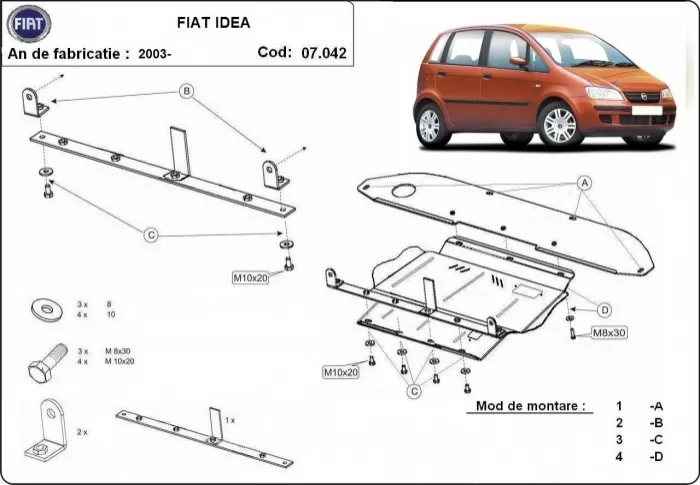 FIAT

FIAT IDEA

An de fabricatie : 2003-

Cod: 07.042

B

C

M10x20

A

D

M8x30

M10x20

C

3 x 8
4 x 10

3 x M 8x30
4 x M 10x20

2 x

1 x

Mod de montare :

1 -A
2 -B
3 -C
4 -D