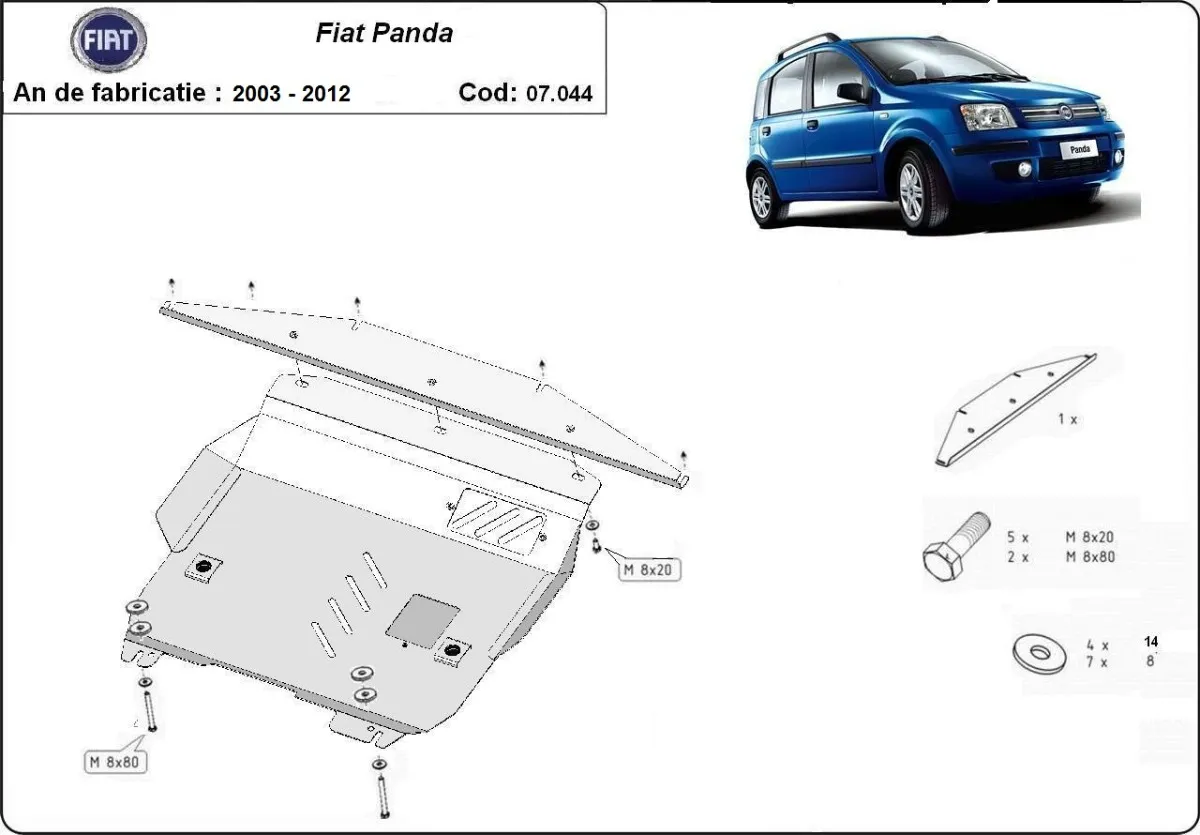 FIAT

Fiat Panda

An de fabricatie : 2003 - 2012

Cod: 07.044

Panda

M 8x20

M 8x80

1 x

5 x M 8x20
2 x M 8x80

4 x 14
7 x 8