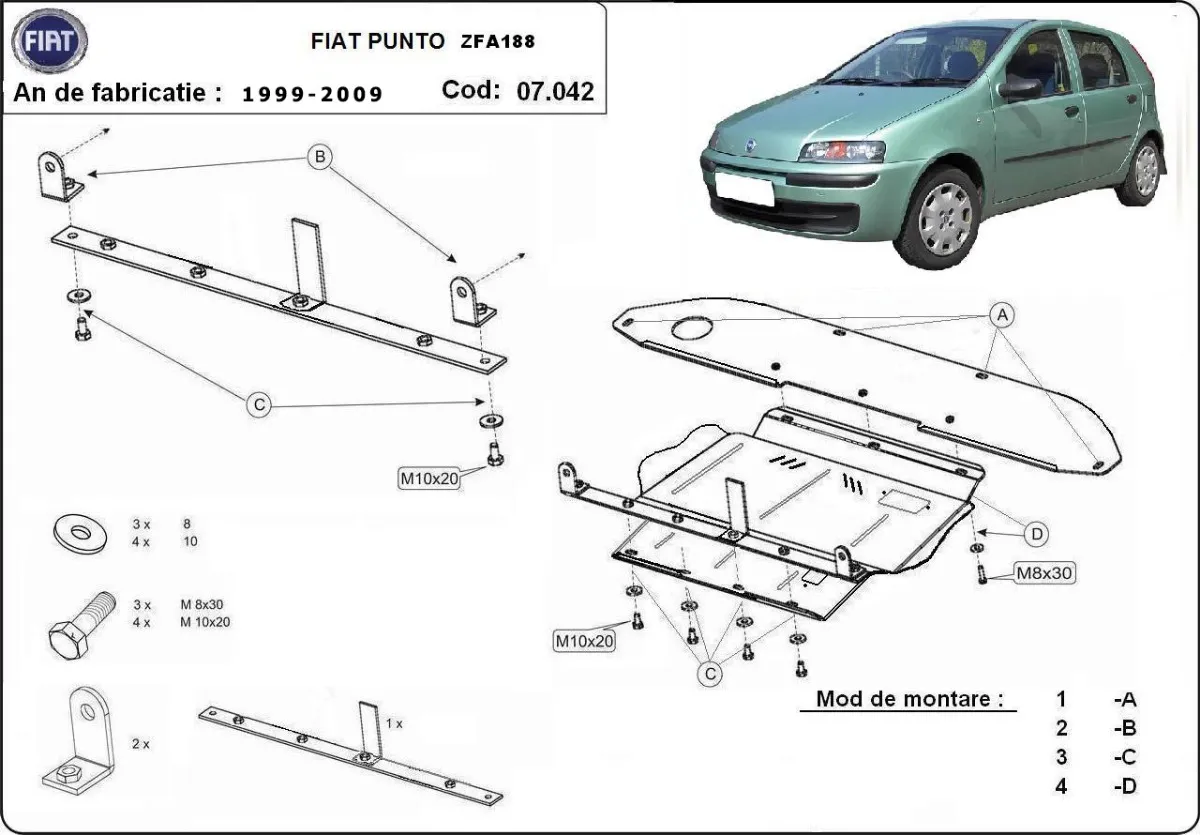 FIAT

FIAT PUNTO ZFA188

An de fabricatie : 1999-2009

Cod: 07.042

B

C

M10x20

A

D

M8x30

M10x20

C

3 x 8
4 x 10

3 x M 8x30
4 x M 10x20

2 x

1 x

Mod de montare :

1 -A
2 -B
3 -C
4 -D