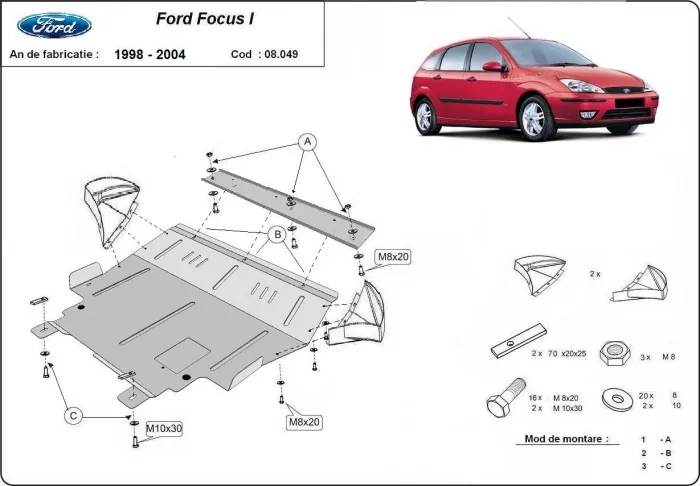 Ford

Ford Focus I

An de fabricatie : 1998 - 2004 Cod : 08.049

A

B

M8x20

C

M10x30

M8x20

2 x

2 x 70 x20x25

3 x M 8

16 x M 8x20
2 x M 10x30

20 x 8
2 x 10

Mod de montare :

1 - A
2 - B
3 - C