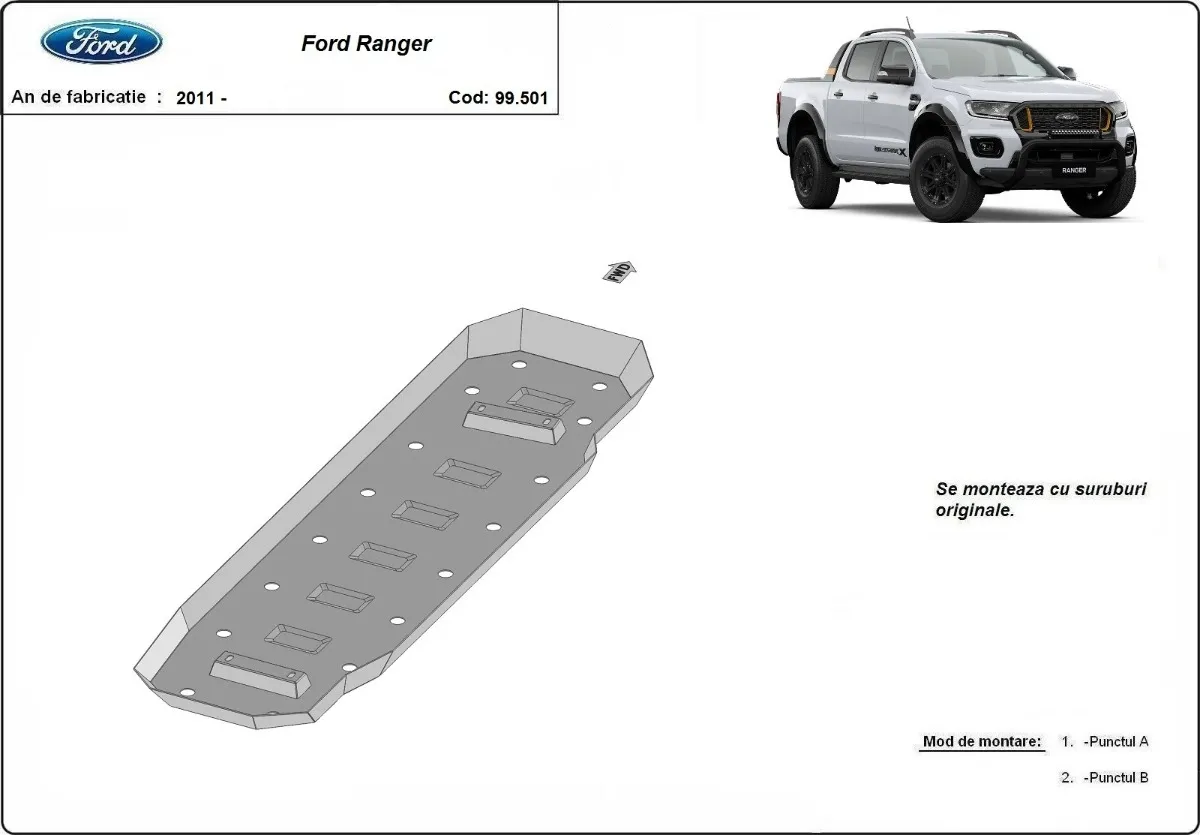 Ford

Ford Ranger

An de fabricatie : 2011 -

Cod: 99.501

RANGER

FWD

Se monteaza cu suruburi originale.

Mod de montare: 1. -Punctul A

2. -Punctul B