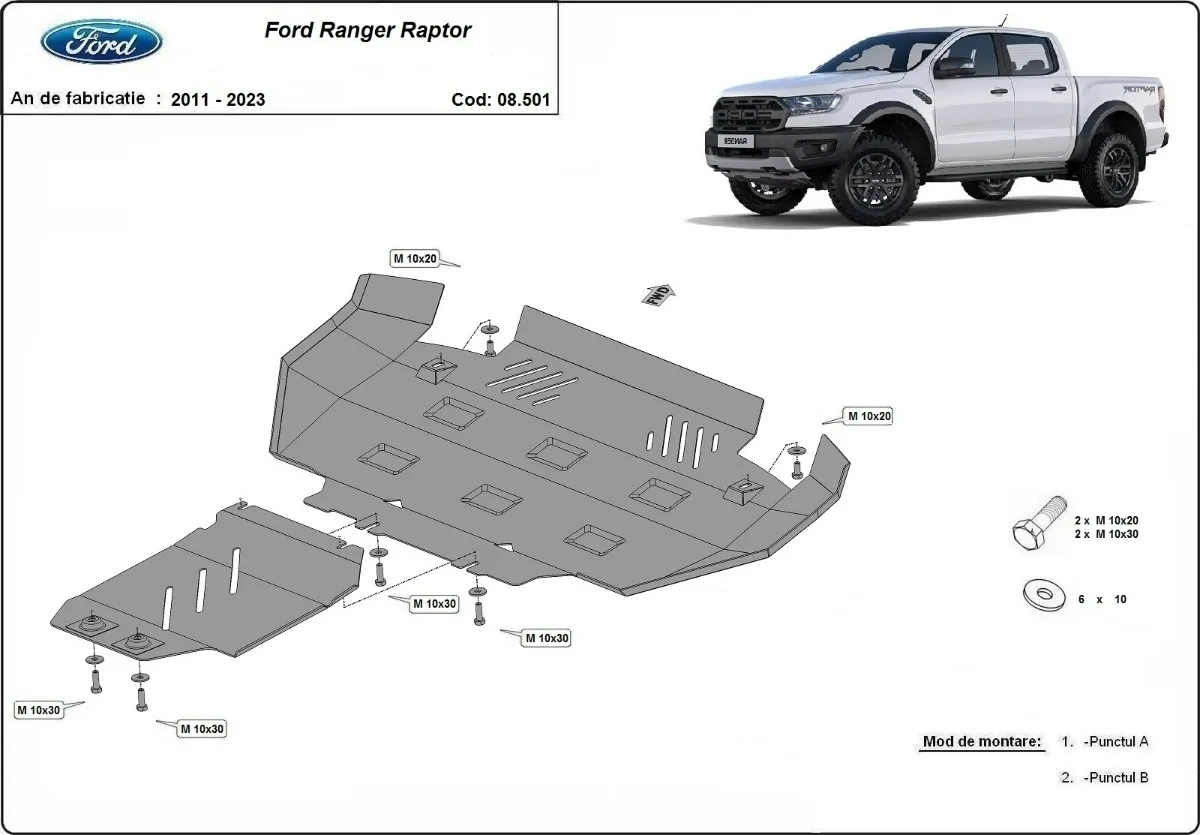 Ford

Ford Ranger Raptor

An de fabricatie : 2011 - 2023

Cod: 08.501

M 10x20

FWD

M 10x20

2 x M 10x20
2 x M 10x30

6 x 10

M 10x30

M 10x30

M 10x30

M 10x30

Mod de montare: 1. -Punctul A

2. -Punctul B