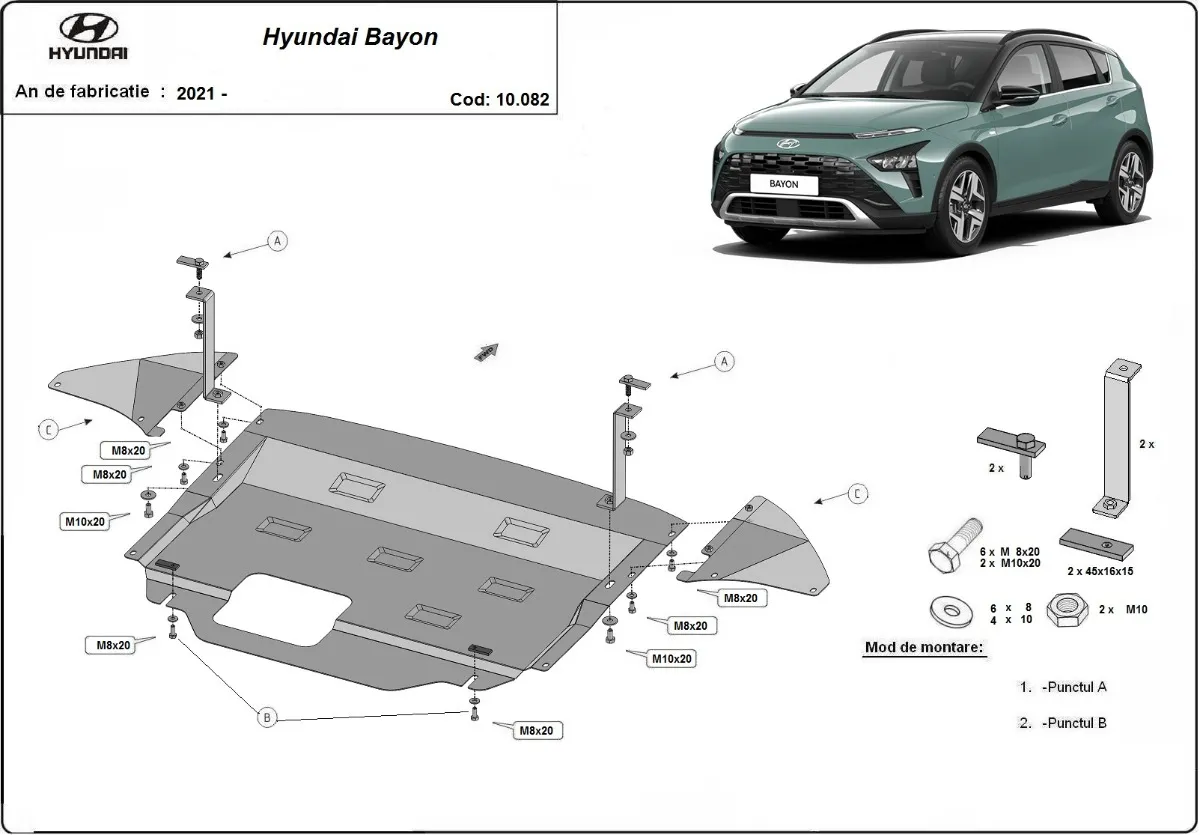 HYUNDAI

Hyundai Bayon

An de fabricatie : 2021 -

Cod: 10.082

BAYON

A

A

C

C

M8x20

M8x20

M10x20

M8x20

M8x20

M8x20

M10x20

M8x20

B

2 x

2 x

6 x M 8x20
2 x M10x20

2 x 45x16x15

6 x 8
4 x 10

2 x M10

Mod de montare:

1. -Punctul A

2. -Punctul B