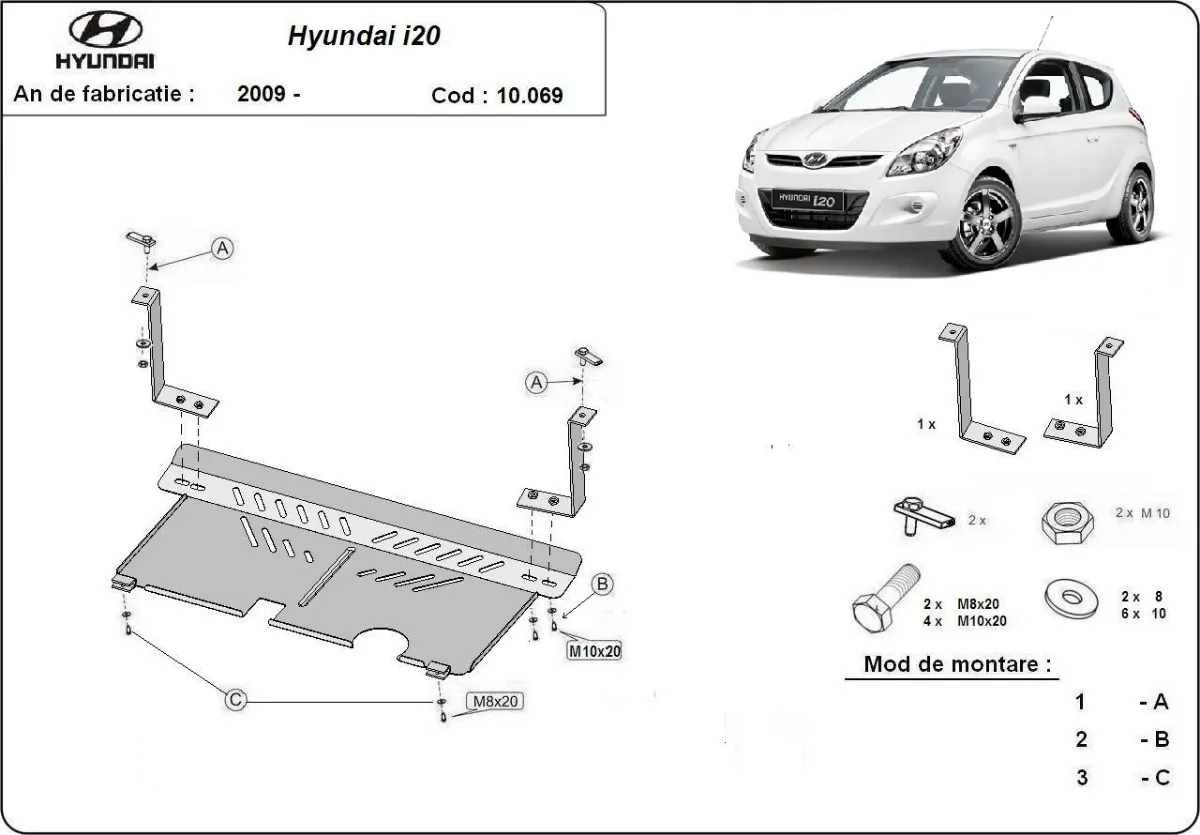 HYUNDAI

Hyundai i20

An de fabricatie : 2009 - Cod : 10.069

HYUNDAI i20

A

A

B

M10x20

C

M8x20

1 x

1 x

2 x

2 x M 10

2 x M8x20
4 x M10x20

2 x 8
6 x 10

Mod de montare :

1 - A

2 - B

3 - C