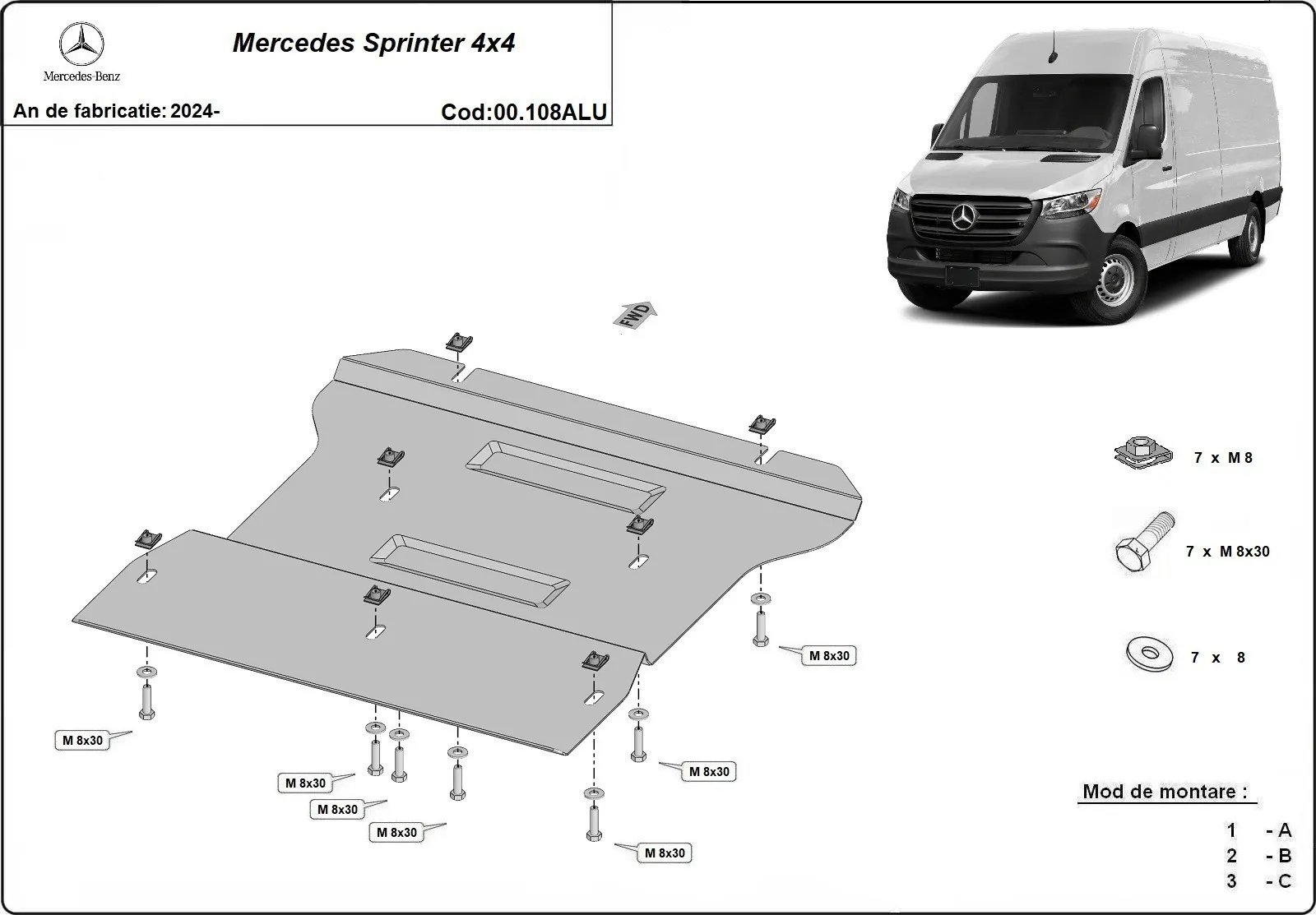 Mercedes-Benz

Mercedes Sprinter 4x4

An de fabricatie: 2024-

Cod:00.108ALU

FWD

7 x M 8

7 x M 8x30

7 x 8

M 8x30

M 8x30

M 8x30

M 8x30

M 8x30

M 8x30

M 8x30

Mod de montare :

1 - A
2 - B
3 - C