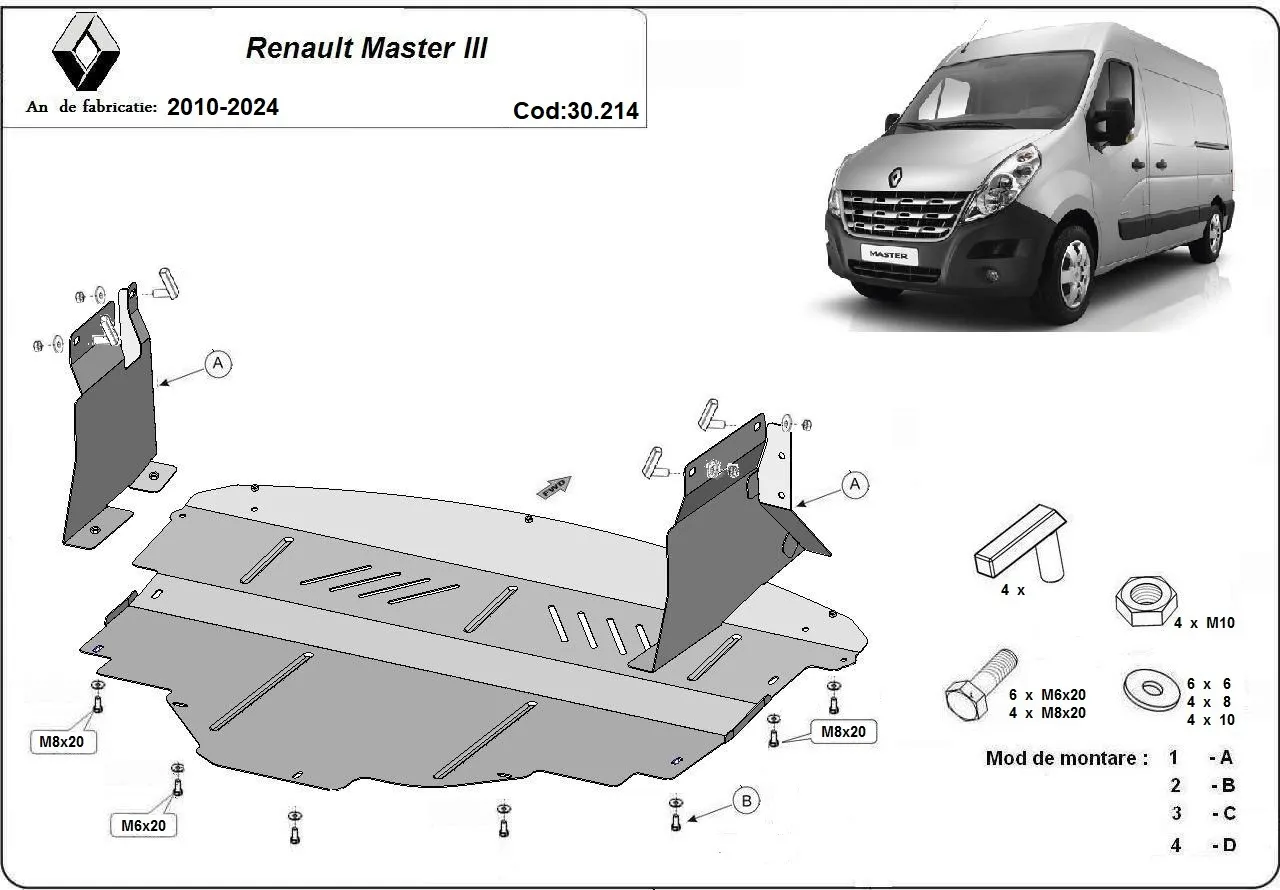 Renault Master III

An de fabricatie: 2010-2024

Cod:30.214

MASTER

A

A

FWD

M8x20

M8x20

M6x20

B

4 x

4 x M10

6 x M6x20
4 x M8x20

6 x 6
4 x 8
4 x 10

Mod de montare : 1 - A
2 - B
3 - C
4 - D